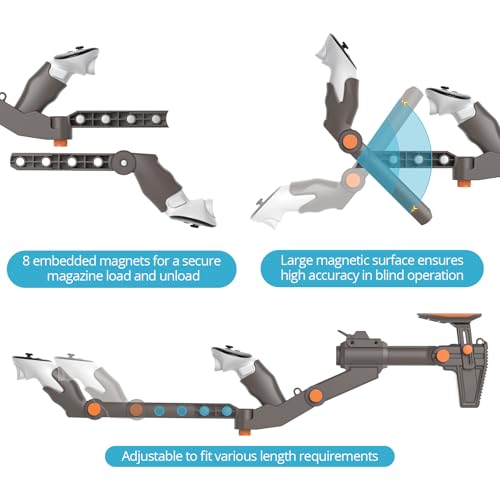 8 embedded magnets for a secure magazine load and unload

Large magnetic surface ensures high accuracy in blind operation

Adjustable to fit various length requirements